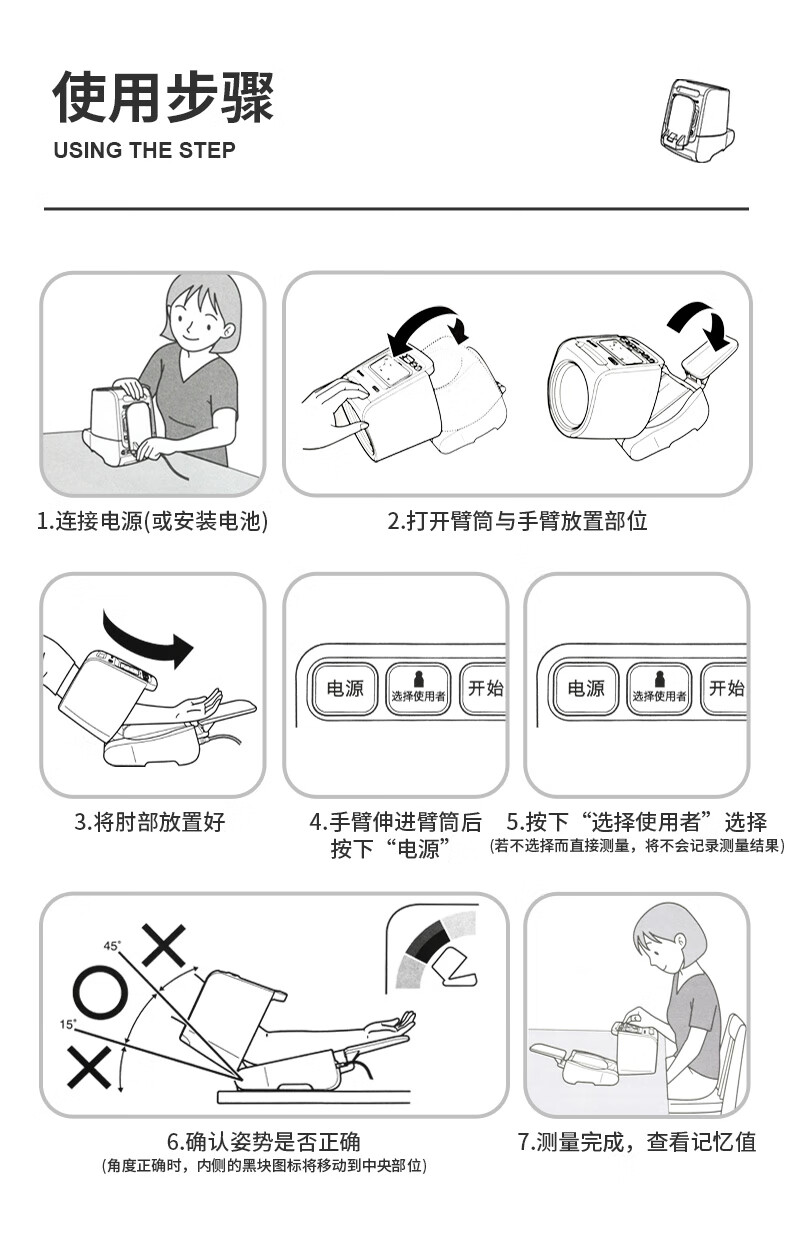 使用步骤
USING THE STEP

1.连接电源(或安装电池)

2.打开臂筒与手臂放置部位

3.将肘部放置好

电源 选择使用者 开始

4.手臂伸进臂筒后按下“电源”

电源 选择使用者 开始

5.按下“选择使用者”选择
(若不选择而直接测量，将不会记录测量结果)

45°
15°

6.确认姿势是否正确
(角度正确时，内侧的黑块图标将移动到中央部位)

7.测量完成，查看记忆值